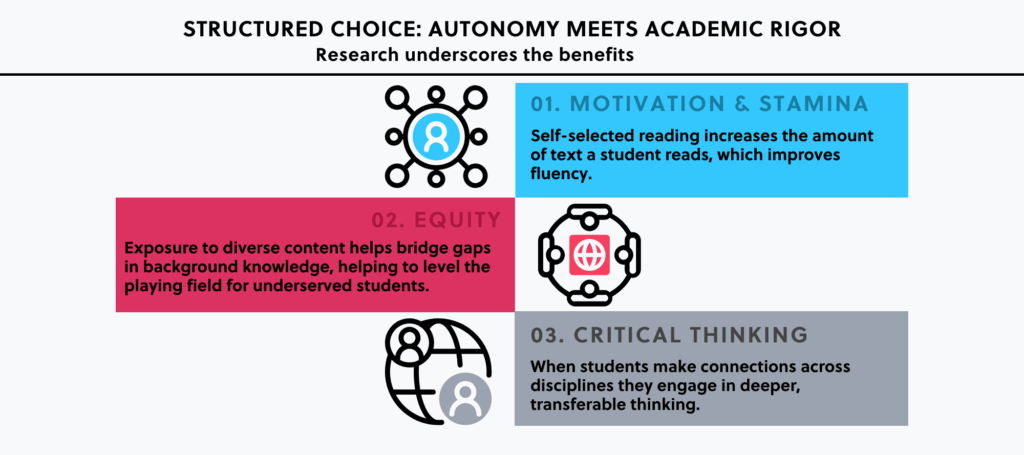 STRUCTURED CHOICE: AUTONOMY MEETS ACADEMIC RIGOR
Research underscores the benefits

01. MOTIVATION & STAMINA
Self-selected reading increases the amount of text a student reads, which improves fluency.

02. EQUITY
Exposure to diverse content helps bridge gaps in background knowledge, helping to level the playing field for underserved students.

03. CRITICAL THINKING
When students make connections across disciplines they engage in deeper, transferable thinking.