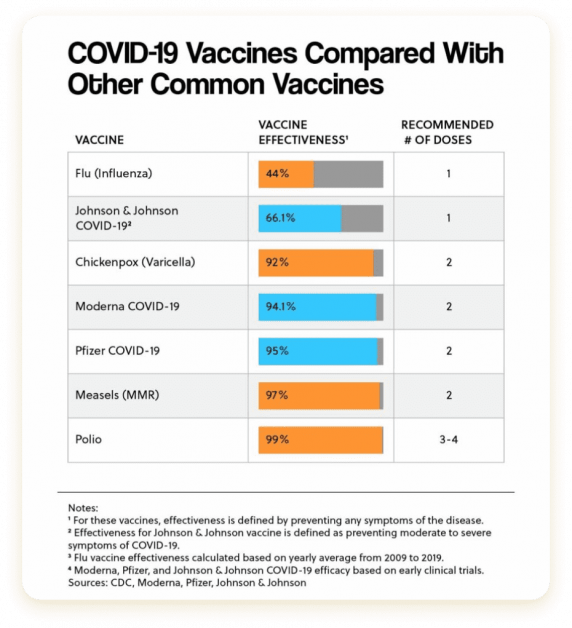 COVID-19 Vaccines Compared With Other Common Vaccines

| VACCINE | VACCINE EFFECTIVENESS¹ | RECOMMENDED # OF DOSES |
|---|---|---|
| Flu (Influenza) | 44% | 1 |
| Johnson & Johnson COVID-19² | 66.1% | 1 |
| Chickenpox (Varicella) | 92% | 2 |
| Moderna COVID-19 | 94.1% | 2 |
| Pfizer COVID-19 | 95% | 2 |
| Measels (MMR) | 97% | 2 |
| Polio | 99% | 3-4 |

Notes:
¹ For these vaccines, effectiveness is defined by preventing any symptoms of the disease.
² Effectiveness for Johnson & Johnson vaccine is defined as preventing moderate to severe symptoms of COVID-19.
³ Flu vaccine effectiveness calculated based on yearly average from 2009 to 2019.
⁴ Moderna, Pfizer, and Johnson & Johnson COVID-19 efficacy based on early clinical trials.
Sources: CDC, Moderna, Pfizer, Johnson & Johnson